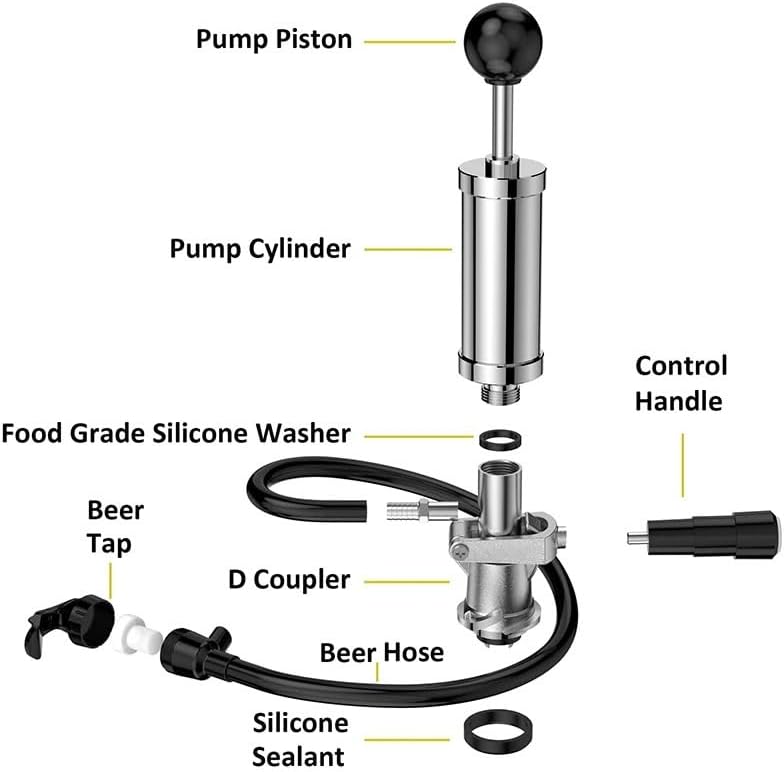 Pump Piston

Pump Cylinder

Control Handle

Food Grade Silicone Washer

Beer Tap

D Coupler

Beer Hose

Silicone Sealant