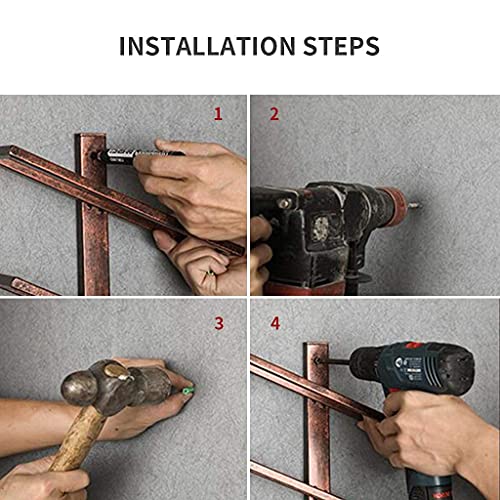 INSTALLATION STEPS

1

2

3

4