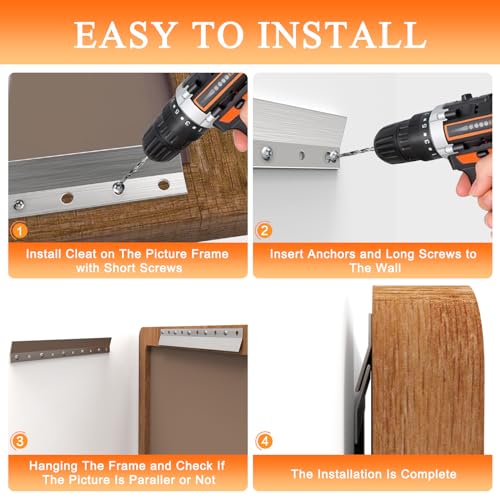 EASY TO INSTALL

1

Install Cleat on The Picture Frame with Short Screws

2

Insert Anchors and Long Screws to The Wall

3

Hanging The Frame and Check If The Picture Is Paraller or Not

4

The Installation Is Complete