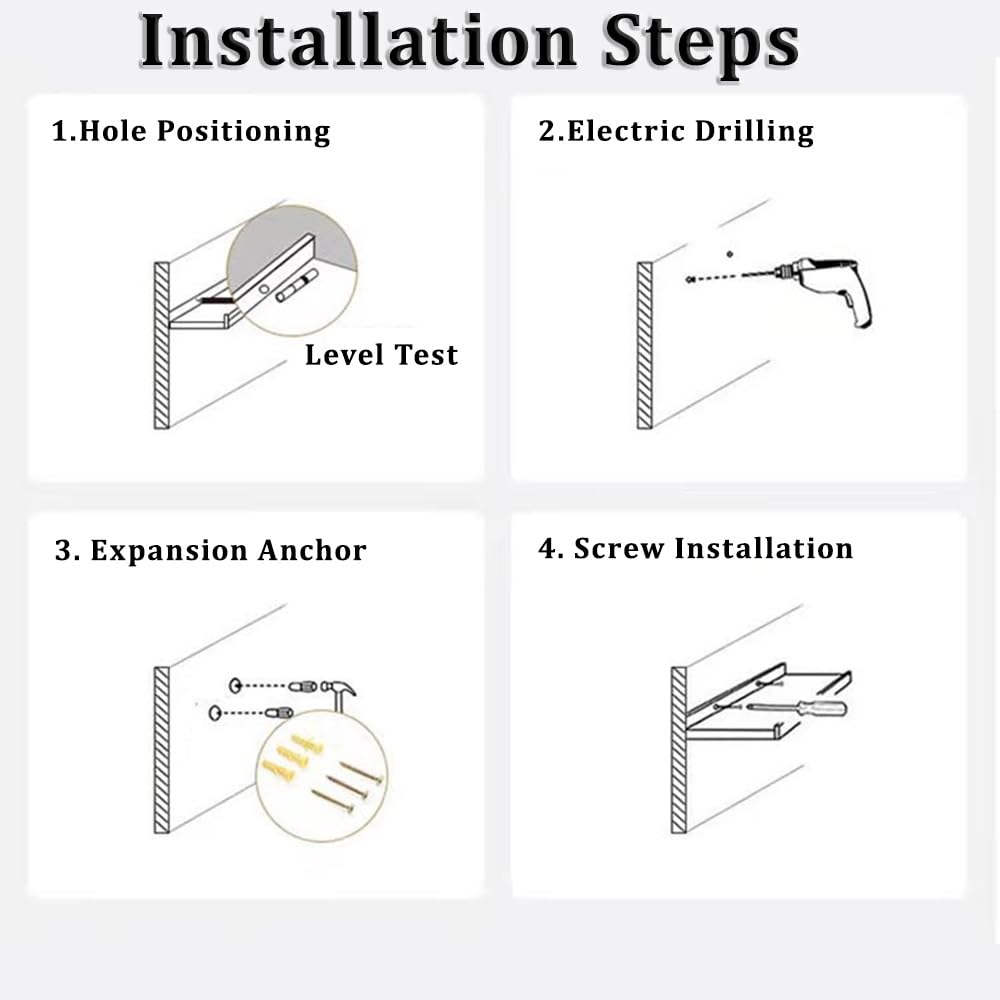 Installation Steps

1.Hole Positioning

Level Test

2.Electric Drilling

3. Expansion Anchor

4. Screw Installation