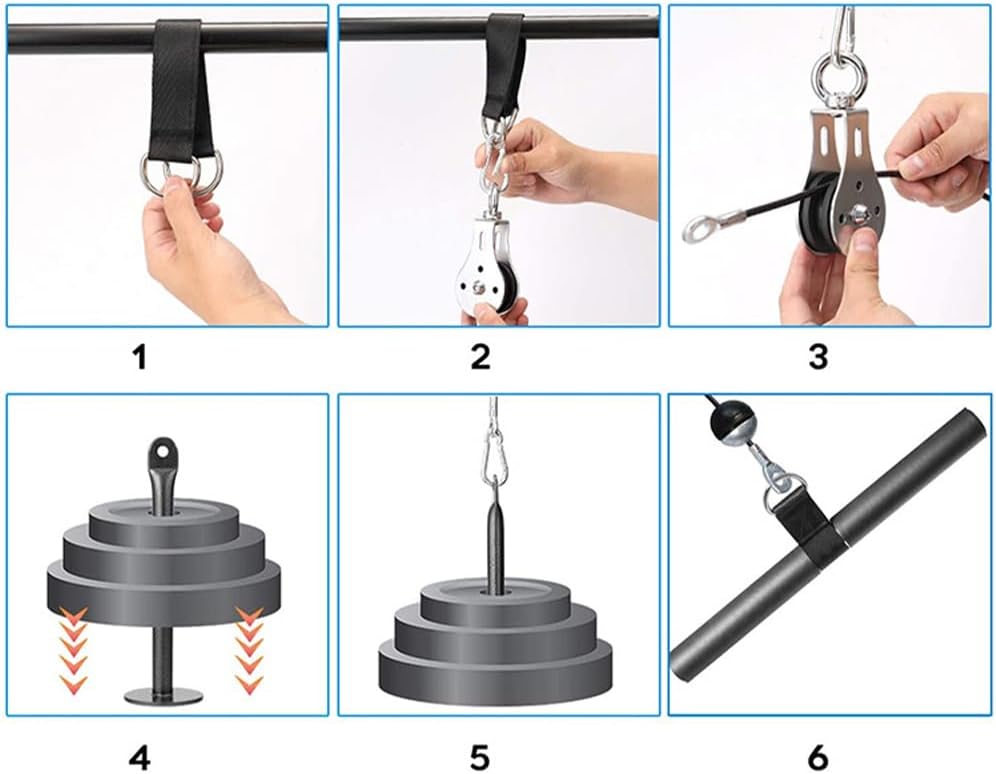 1

2

3

4

5

6