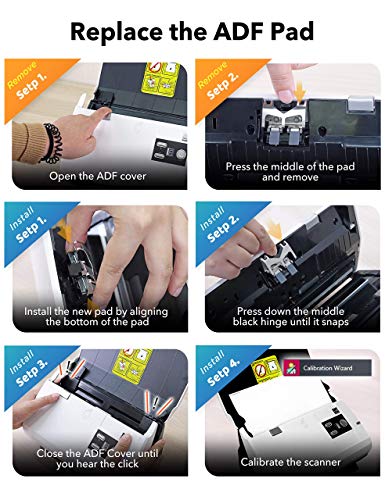 Replace the ADF Pad

Remove
Setp 1.

Open the ADF cover

Remove
Setp 2.

Press the middle of the pad and remove

Install
Setp 1.

Install the new pad by aligning the bottom of the pad

Install
Setp 2.

Press down the middle black hinge until it snaps

Install
Setp 3.

Close the ADF Cover until you hear the click

Install
Setp 4.

Calibration Wizard

Calibrate the scanner