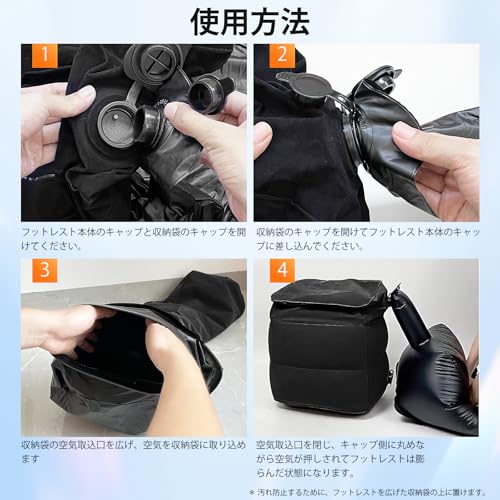 使用方法

1

フットレスト本体のキャップと収納袋のキャップを開けてください。

2

収納袋のキャップを開けてフットレスト本体のキャップに差し込んでください。

3

収納袋の空気取込口を広げ、空気を収納袋に取り込めます

4

空気取込口を閉じ、キャップ側に丸めながら空気が押しされてフットレストは膨らんだ状態になります。

＊ 汚れ防止するために、フットレストを広げた収納袋の上に置けます。