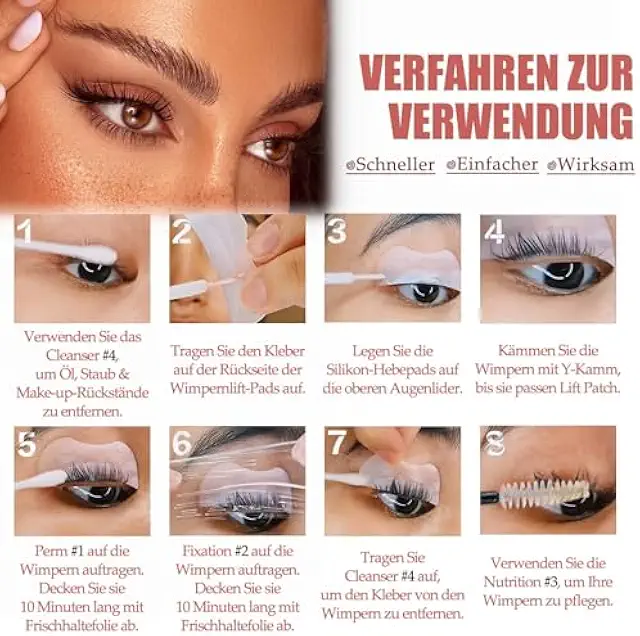 VERFAHREN ZUR VERWENDUNG

Schneller Einfacher Wirksam

1
Verwenden Sie das Cleanser #4, um Öl, Staub & Make-up-Rückstände zu entfernen.

2
Tragen Sie den Kleber auf der Rückseite der Wimpernlift-Pads auf.

3
Legen Sie die Silikon-Hebepads auf die oberen Augenlider.

4
Kämmen Sie die Wimpern mit Y-Kamm, bis sie passen Lift Patch.

5
Perm #1 auf die Wimpern auftragen. Decken Sie sie 10 Minuten lang mit Frischhaltefolie ab.

6
Fixation #2 auf die Wimpern auftragen. Decken Sie sie 10 Minuten lang mit Frischhaltefolie ab.

7
Tragen Sie Cleanser #4 auf, um den Kleber von den Wimpern zu entfernen.

8
Verwenden Sie die Nutrition #3, um Ihre Wimpern zu pflegen.