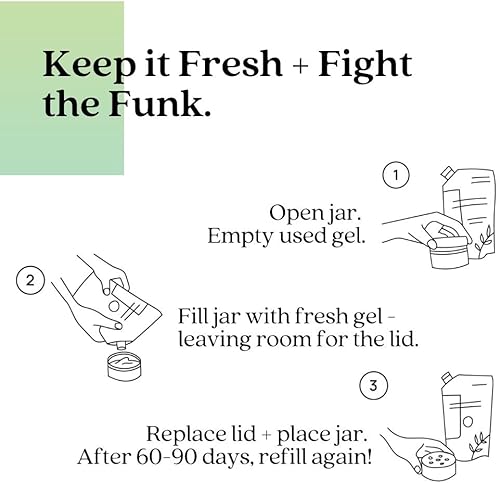 Keep it Fresh + Fight the Funk.

1

Open jar. Empty used gel.

2

Fill jar with fresh gel - leaving room for the lid.

3

Replace lid + place jar. After 60-90 days, refill again!