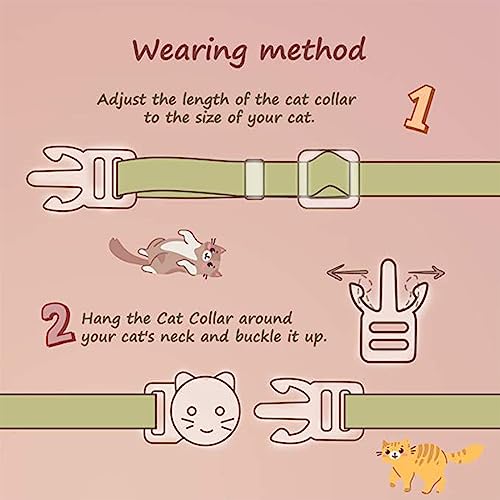 Wearing method

Adjust the length of the cat collar to the size of your cat.

1

2 Hang the Cat Collar around your cat's neck and buckle it up.