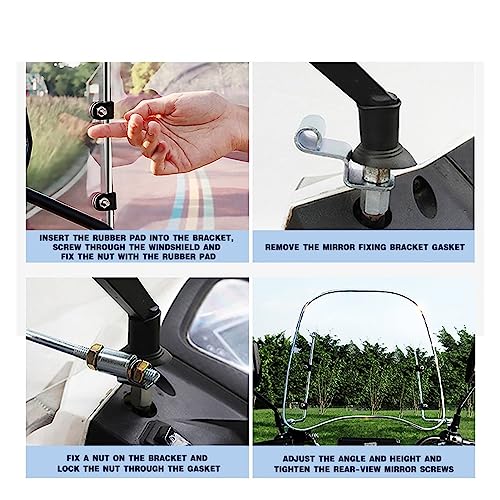 INSERT THE RUBBER PAD INTO THE BRACKET, SCREW THROUGH THE WINDSHIELD AND FIX THE NUT WITH THE RUBBER PAD

REMOVE THE MIRROR FIXING BRACKET GASKET

FIX A NUT ON THE BRACKET AND LOCK THE NUT THROUGH THE GASKET

ADJUST THE ANGLE AND HEIGHT AND TIGHTEN THE REAR-VIEW MIRROR SCREWS