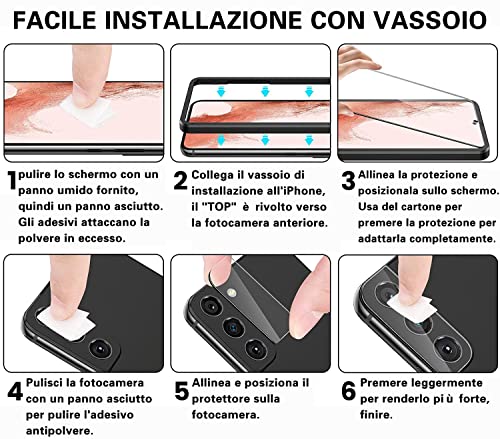 FACILE INSTALLAZIONE CON VASSOIO

1 pulire lo schermo con un panno umido fornito, quindi un panno asciutto. Gli adesivi attaccano la polvere in eccesso.

2 Collega il vassoio di installazione all'iPhone, il "TOP" è rivolto verso la fotocamera anteriore.

3 Allinea la protezione e posizionala sullo schermo. Usa del cartone per premere la protezione per adattarla completamente.

4 Pulisci la fotocamera con un panno asciutto per pulire l'adesivo antipolvere.

5 Allinea e posiziona il protettore sulla fotocamera.

6 Premere leggermente per renderlo pi ù forte, finire.