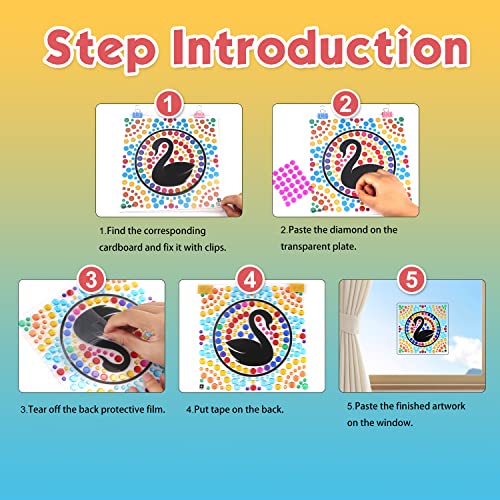 Step Introduction

1

1.Find the corresponding cardboard and fix it with clips.

2

2.Paste the diamond on the transparent plate.

3

3.Tear off the back protective film.

4

4.Put tape on the back.

5

5.Paste the finished artwork on the window.