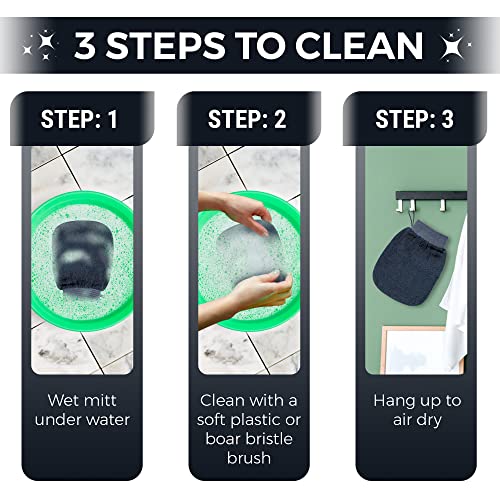 3 STEPS TO CLEAN

STEP: 1

Wet mitt under water

STEP: 2

Clean with a soft plastic or boar bristle brush

STEP: 3

Hang up to air dry