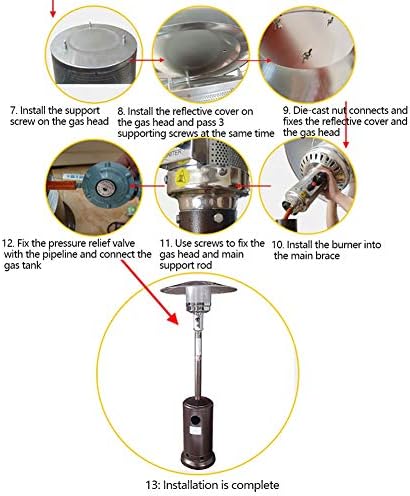 7. Install the support screw on the gas head

8. Install the reflective cover on the gas head and pass 3 supporting screws at the same time

9. Die-cast nut connects and fixes the reflective cover and the gas head

12. Fix the pressure relief valve with the pipeline and connect the gas tank

11. Use screws to fix the gas head and main support rod

10. Install the burner into the main brace

13: Installation is complete