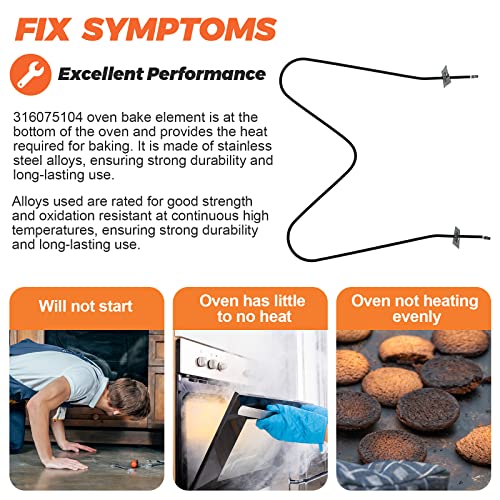 FIX SYMPTOMS

Excellent Performance

316075104 oven bake element is at the bottom of the oven and provides the heat required for baking. It is made of stainless steel alloys, ensuring strong durability and long-lasting use.

Alloys used are rated for good strength and oxidation resistant at continuous high temperatures, ensuring strong durability and long-lasting use.

Will not start

Oven has little to no heat

Oven not heating evenly