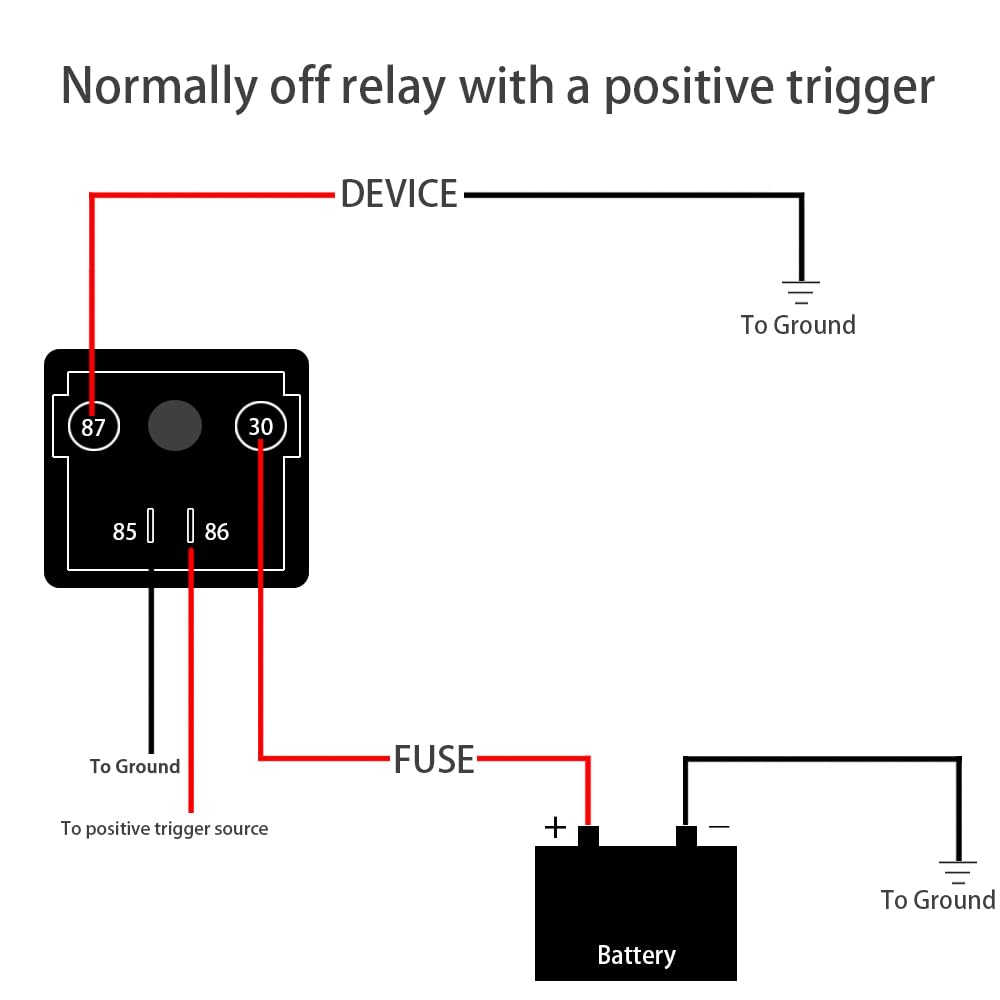 Normally off relay with a positive trigger

DEVICE

To Ground

87

30

85

86

To Ground

To positive trigger source

FUSE

+

−

Battery

To Ground