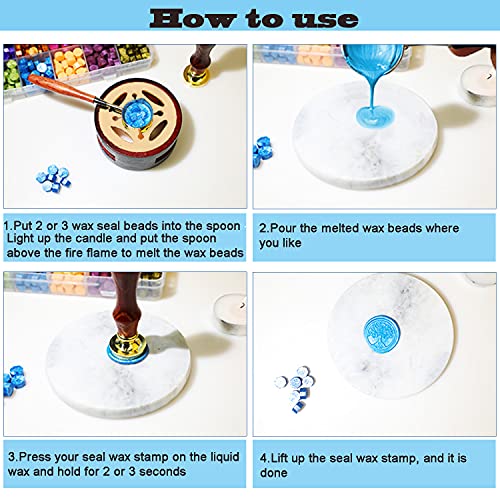 How to use

1.Put 2 or 3 wax seal beads into the spoon Light up the candle and put the spoon above the fire flame to melt the wax beads

2.Pour the melted wax beads where you like

3.Press your seal wax stamp on the liquid wax and hold for 2 or 3 seconds

4.Lift up the seal wax stamp, and it is done