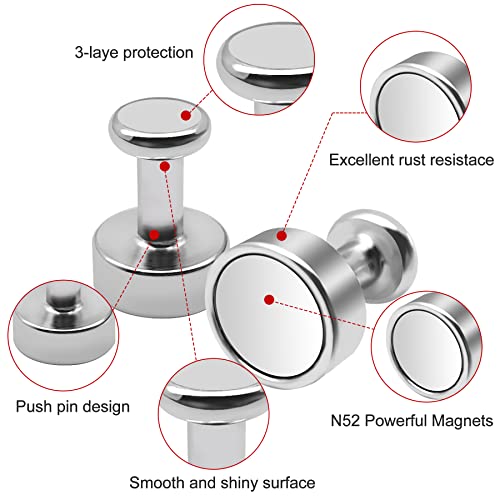 3-laye protection

Excellent rust resistace

Push pin design

N52 Powerful Magnets

Smooth and shiny surface