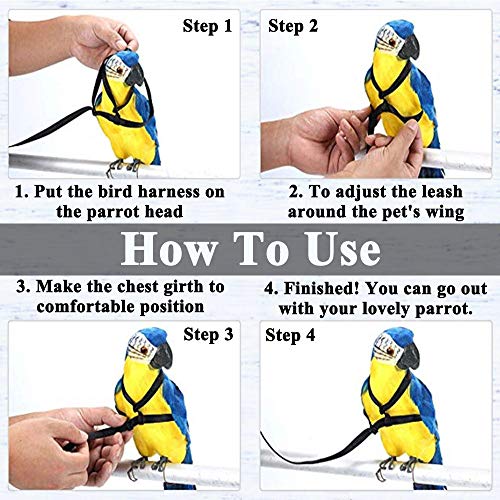 Step 1

Step 2

1. Put the bird harness on the parrot head

2. To adjust the leash around the pet's wing

How To Use

3. Make the chest girth to comfortable position

4. Finished! You can go out with your lovely parrot.

Step 3

Step 4