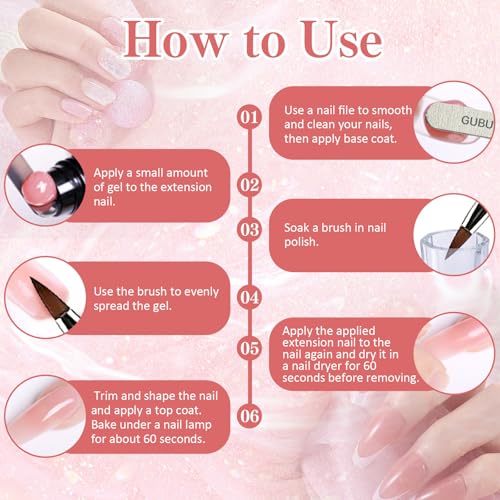 How to Use

01
Use a nail file to smooth and clean your nails, then apply base coat.

GUBU

02
Apply a small amount of gel to the extension nail.

03
Soak a brush in nail polish.

04
Use the brush to evenly spread the gel.

05
Apply the applied extension nail to the nail again and dry it in a nail dryer for 60 seconds before removing.

06
Trim and shape the nail and apply a top coat. Bake under a nail lamp for about 60 seconds.