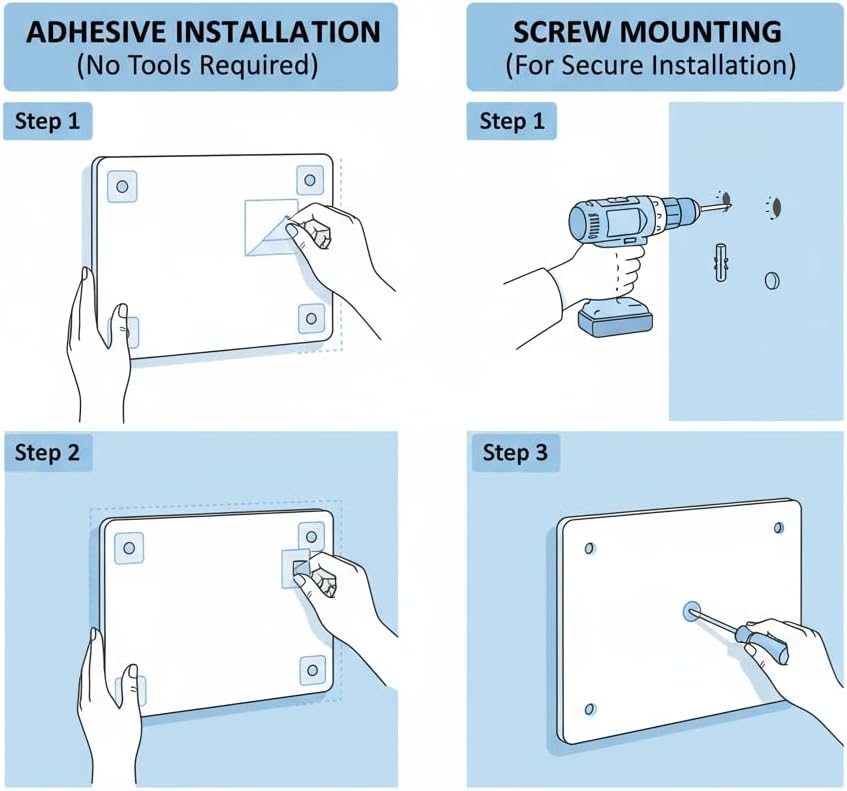 ADHESIVE INSTALLATION
(No Tools Required)

Step 1

Step 2

SCREW MOUNTING
(For Secure Installation)

Step 1

Step 3