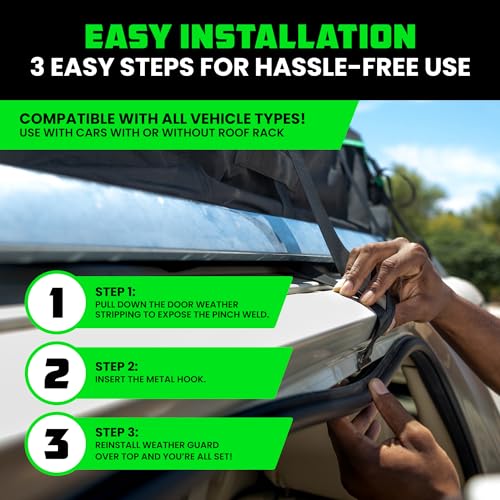 EASY INSTALLATION
3 EASY STEPS FOR HASSLE-FREE USE

COMPATIBLE WITH ALL VEHICLE TYPES!
USE WITH CARS WITH OR WITHOUT ROOF RACK

1
STEP 1:
PULL DOWN THE DOOR WEATHER STRIPPING TO EXPOSE THE PINCH WELD.

2
STEP 2:
INSERT THE METAL HOOK.

3
STEP 3:
REINSTALL WEATHER GUARD OVER TOP AND YOU'RE ALL SET!