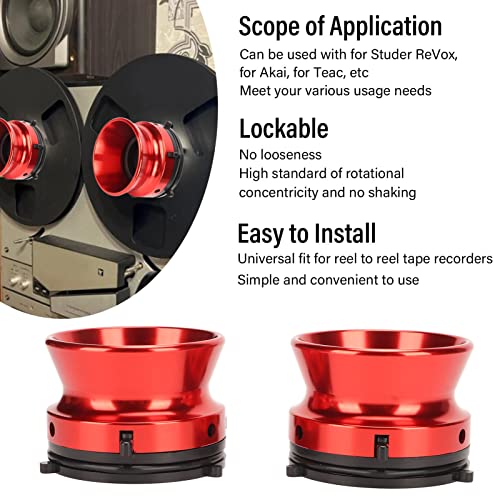 Scope of Application
Can be used with for Studer ReVox, for Akai, for Teac, etc
Meet your various usage needs

Lockable
No looseness
High standard of rotational concentricity and no shaking

Easy to Install
Universal fit for reel to reel tape recorders
Simple and convenient to use