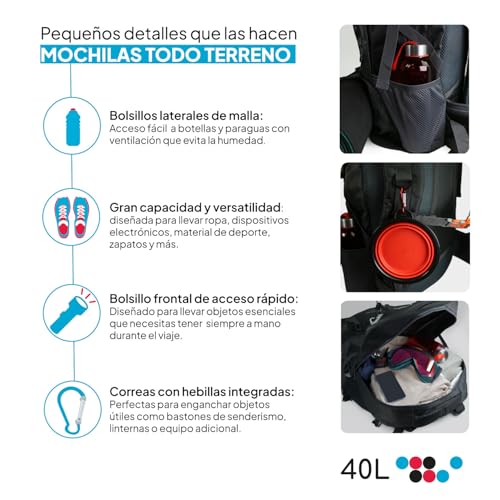 Pequeños detalles que las hacen
MOCHILAS TODO TERRENO

Bolsillos laterales de malla:
Acceso fácil a botellas y paraguas con ventilación que evita la humedad.

Gran capacidad y versatilidad:
diseñada para llevar ropa, dispositivos electrónicos, material de deporte, zapatos y más.

Bolsillo frontal de acceso rápido:
Diseñado para llevar objetos esenciales que necesitas tener siempre a mano durante el viaje.

Correas con hebillas integradas:
Perfectas para enganchar objetos útiles como bastones de senderismo, linternas o equipo adicional.

40L