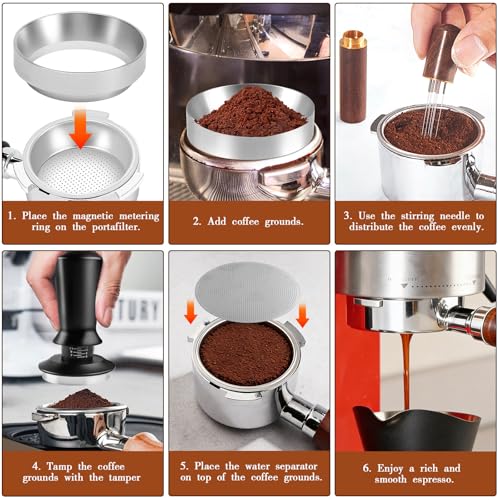 1. Place the magnetic metering ring on the portafilter.

2. Add coffee grounds.

3. Use the stirring needle to distribute the coffee evenly.

TURY

4. Tamp the coffee grounds with the tamper

5. Place the water separator on top of the coffee grounds.

6. Enjoy a rich and smooth espresso.