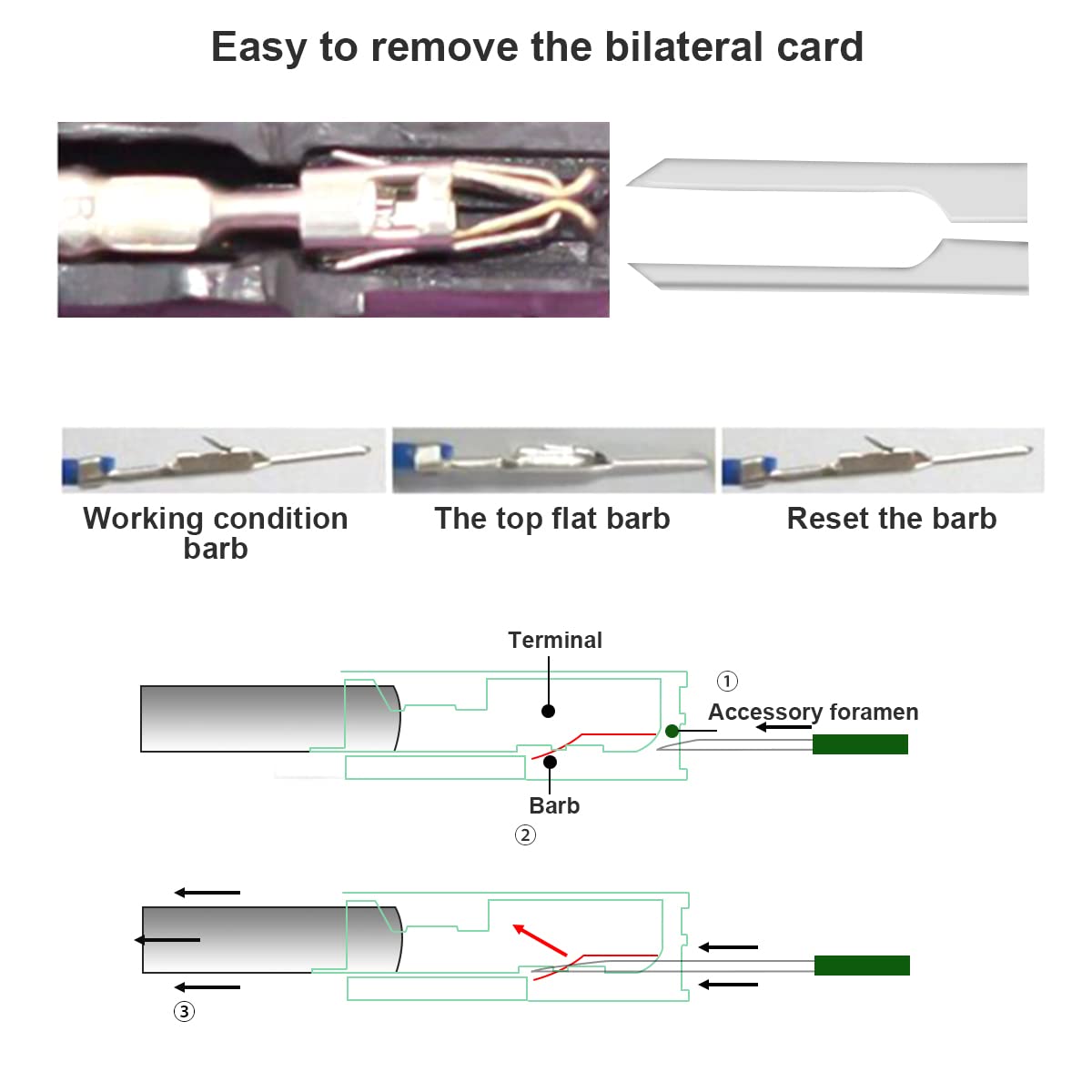 Easy to remove the bilateral card

Working condition barb

The top flat barb

Reset the barb

Terminal

①

Accessory foramen

Barb

②

③