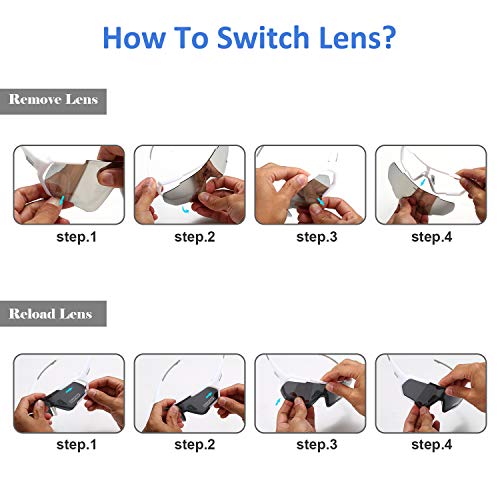 How To Switch Lens?

Remove Lens

step.1
step.2
step.3
step.4

Reload Lens

step.1
step.2
step.3
step.4