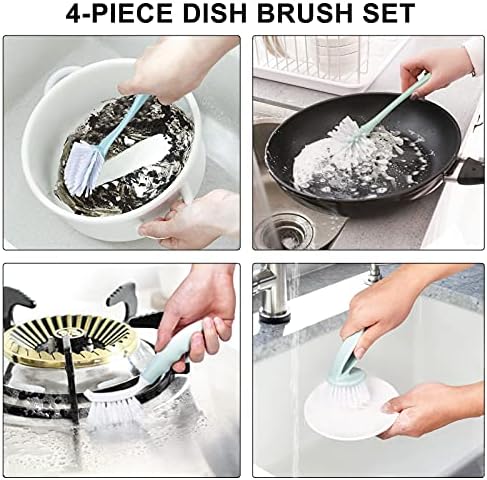 4-PIECE DISH BRUSH SET