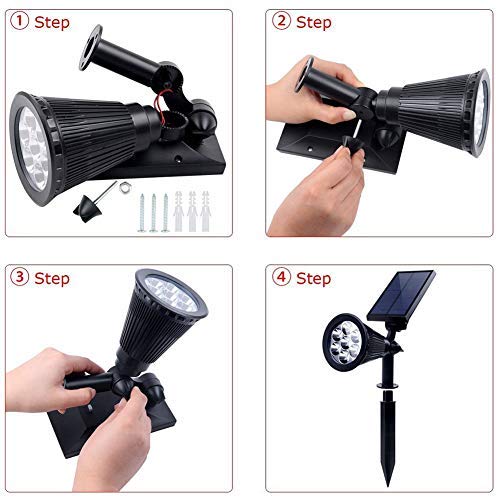 ① Step

② Step

③ Step

④ Step