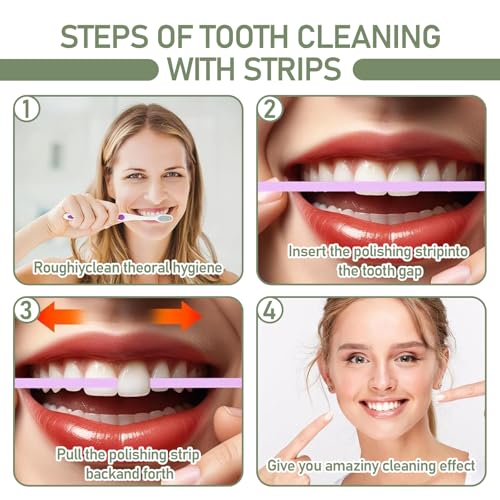 STEPS OF TOOTH CLEANING WITH STRIPS

1
Roughiyclean theoral hygiene

2
Insert the polishing stripinto the tooth gap

3
Pull the polishing strip backand forth

4
Give you amaziny cleaning effect