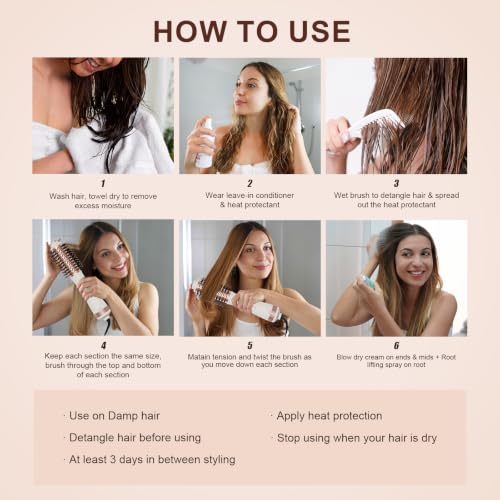 HOW TO USE

1
Wash hair, towel dry to remove excess moisture

2
Wear leave-in conditioner & heat protectant

3
Wet brush to detangle hair & spread out the heat protectant

4
Keep each section the same size, brush through the top and bottom of each section

5
Matain tension and twist the brush as you move down each section

6
Blow dry cream on ends & mids + Root lifting spray on root

· Use on Damp hair
· Detangle hair before using
· At least 3 days in between styling

· Apply heat protection
· Stop using when your hair is dry