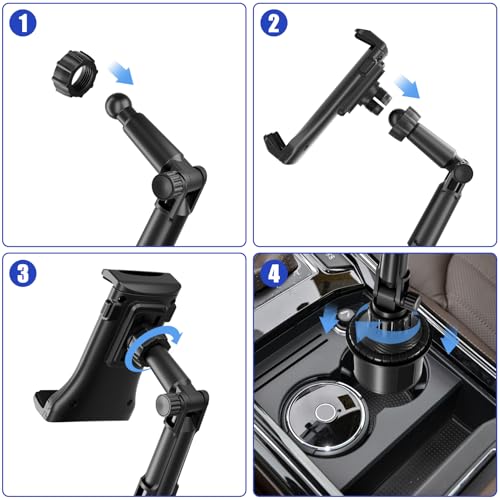 1

2

3

4