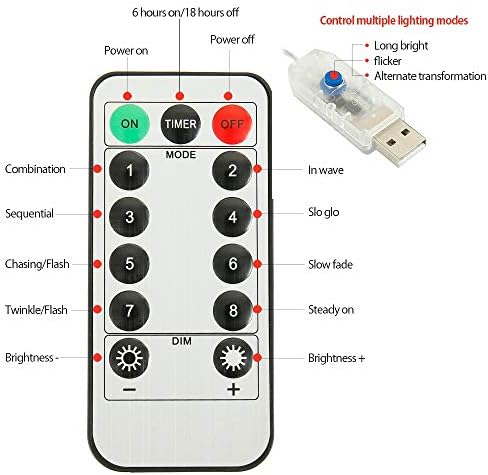 6 hours on/18 hours off

Power on

Power off

Control multiple lighting modes

Long bright
flicker
Alternate transformation

ON TIMER OFF

MODE

Combination 1

2 In wave

Sequential 3

4 Slo glo

Chasing/Flash 5

6 Slow fade

Twinkle/Flash 7

8 Steady on

DIM

Brightness -

Brightness +

−

+