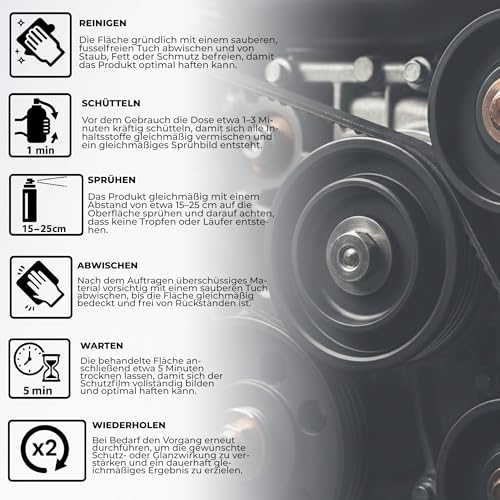 REINIGEN

Die Fläche gründlich mit einem sauberen, fusselfreien Tuch abwischen und von Staub, Fett oder Schmutz befreien, damit das Produkt optimal haften kann.

1 min

SCHÜTTELN

Vor dem Gebrauch die Dose etwa 1–3 Minuten kräftig schütteln, damit sich alle Inhaltsstoffe gleichmäßig vermischen und ein gleichmäßiges Sprühbild entsteht.

15–25cm

SPRÜHEN

Das Produkt gleichmäßig mit einem Abstand von etwa 15–25 cm auf die Oberfläche sprühen und darauf achten, dass keine Tropfen oder Läufer entstehen.

ABWISCHEN

Nach dem Auftragen überschüssiges Material vorsichtig mit einem sauberen Tuch abwischen, bis die Fläche gleichmäßig bedeckt und frei von Rückständen ist.

5 min

WARTEN

Die behandelte Fläche anschließend etwa 5 Minuten trocknen lassen, damit sich der Schutzfilm vollständig bilden und optimal haften kann.

x2

WIEDERHOLEN

Bei Bedarf den Vorgang erneut durchführen, um die gewünschte Schutz- oder Glanzwirkung zu verstärken und ein dauerhaft gleichmäßiges Ergebnis zu erzielen.