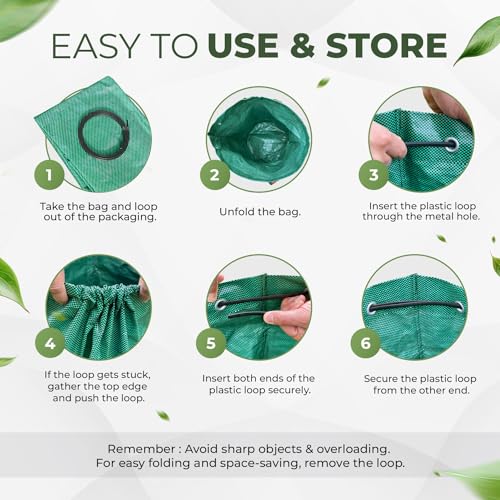 EASY TO USE & STORE

1
Take the bag and loop out of the packaging.

2
Unfold the bag.

3
Insert the plastic loop through the metal hole.

4
If the loop gets stuck, gather the top edge and push the loop.

5
Insert both ends of the plastic loop securely.

6
Secure the plastic loop from the other end.

Remember : Avoid sharp objects & overloading.
For easy folding and space-saving, remove the loop.