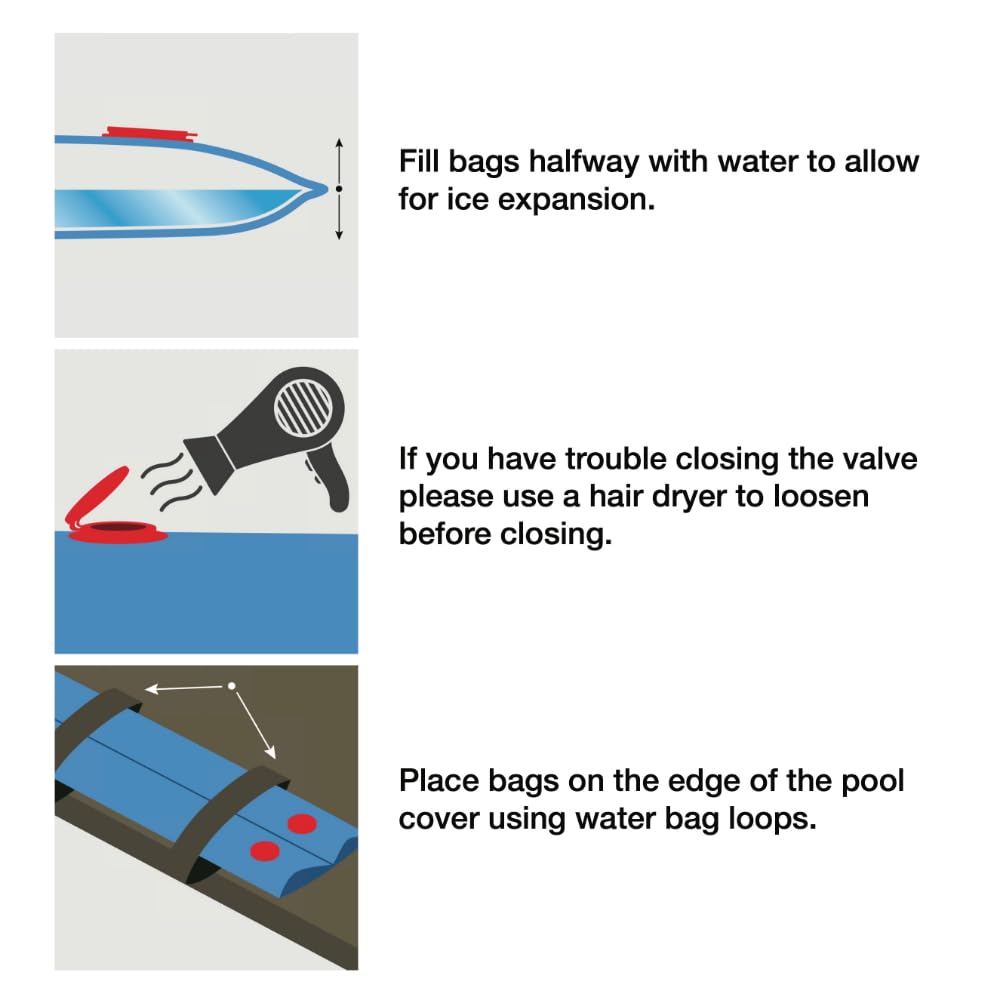 Fill bags halfway with water to allow for ice expansion.

If you have trouble closing the valve please use a hair dryer to loosen before closing.

Place bags on the edge of the pool cover using water bag loops.