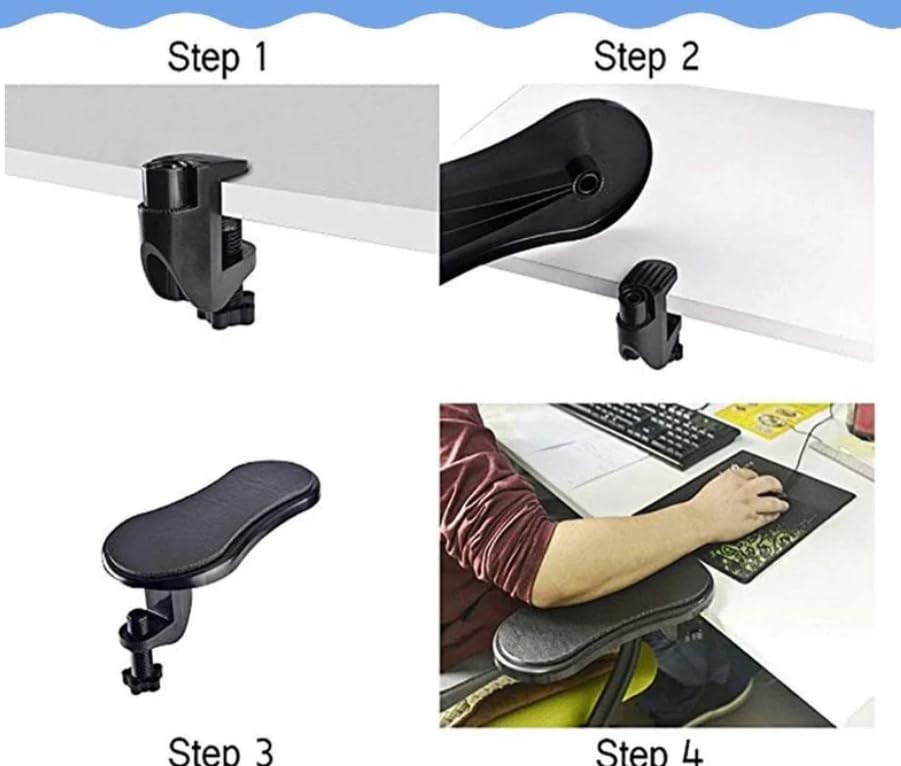 Step 1

Step 2

Step 3

Step 4