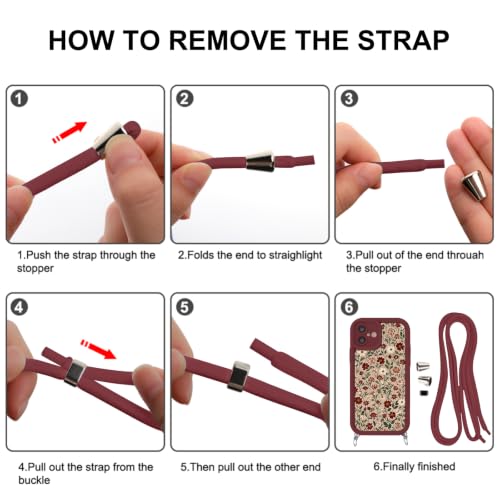 HOW TO REMOVE THE STRAP

1

2

3

1.Push the strap through the stopper

2.Folds the end to straighlight

3.Pull out of the end throuah the stopper

4

5

6

4.Pull out the strap from the buckle

5.Then pull out the other end

6.Finally finished