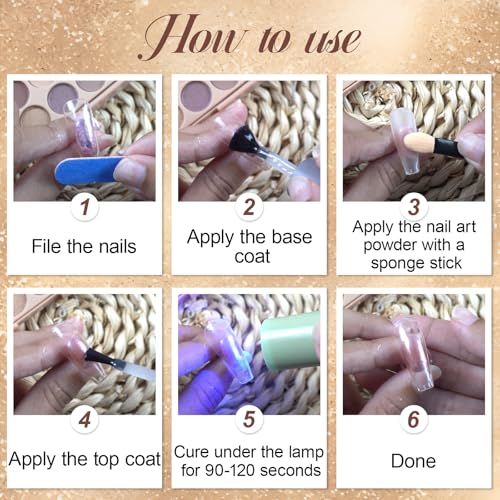 How to use

1
File the nails

2
Apply the base coat

3
Apply the nail art powder with a sponge stick

4
Apply the top coat

5
Cure under the lamp for 90-120 seconds

6
Done