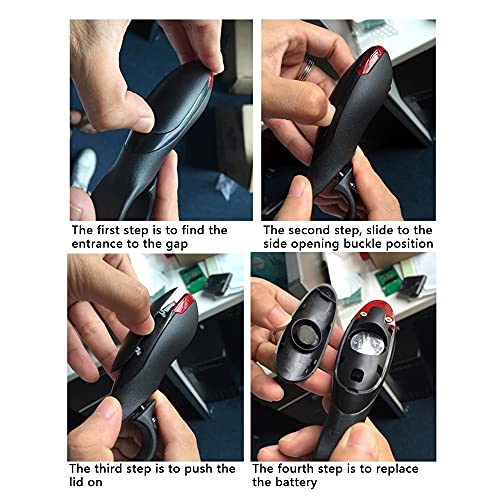 The first step is to find the entrance to the gap

The second step, slide to the side opening buckle position

The third step is to push the lid on

The fourth step is to replace the battery