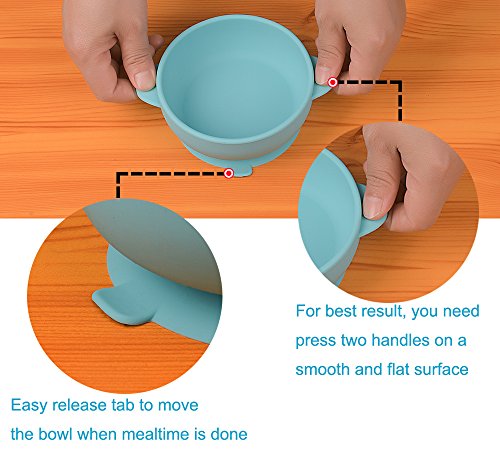 For best result, you need press two handles on a smooth and flat surface

Easy release tab to move the bowl when mealtime is done