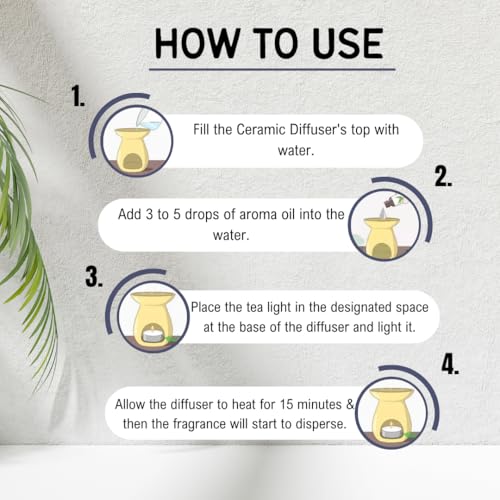 HOW TO USE

1.

Fill the Ceramic Diffuser's top with water.

2.

Add 3 to 5 drops of aroma oil into the water.

3.

Place the tea light in the designated space at the base of the diffuser and light it.

4.

Allow the diffuser to heat for 15 minutes & then the fragrance will start to disperse.