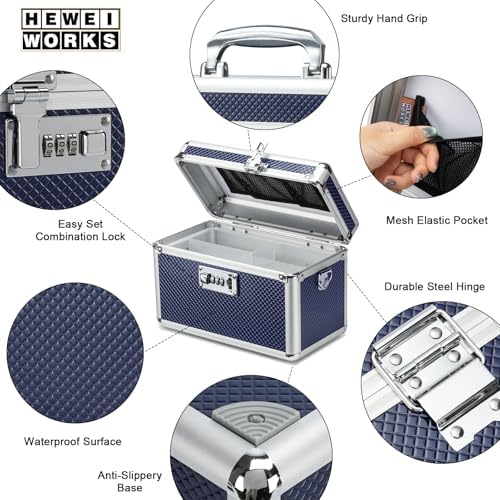 HEWEI
WORKS

Sturdy Hand Grip

Easy Set
Combination Lock

Mesh Elastic Pocket

Durable Steel Hinge

Waterproof Surface

Anti-Slippery
Base