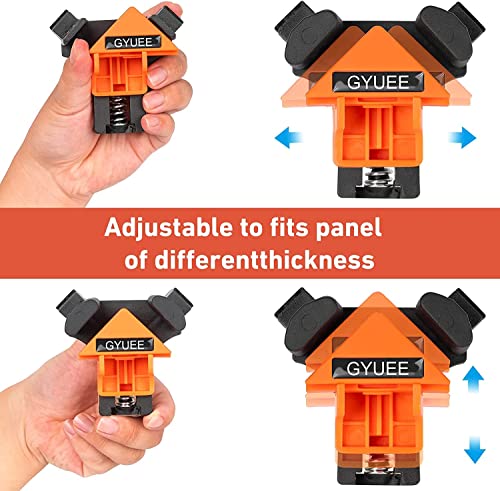 GYUEE

GYUEE

Adjustable to fits panel of differentthickness

GYUEE

GYUEE