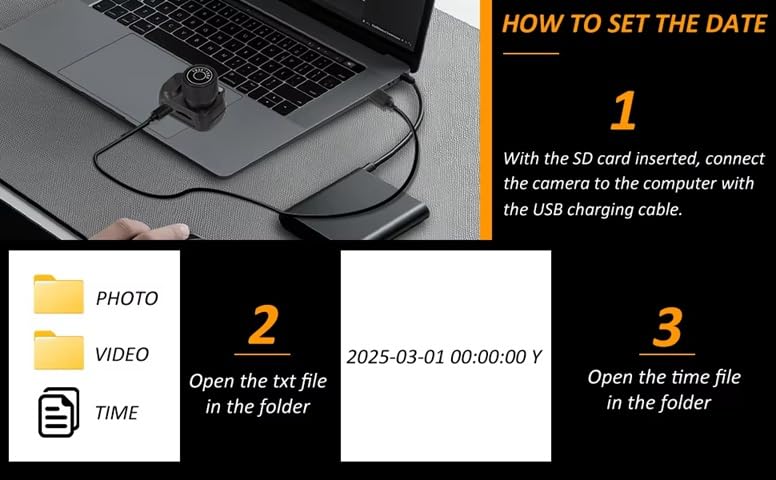 HOW TO SET THE DATE

1

With the SD card inserted, connect the camera to the computer with the USB charging cable.

PHOTO

VIDEO

TIME

2

Open the txt file in the folder

2025-03-01 00:00:00 Y

3

Open the time file in the folder