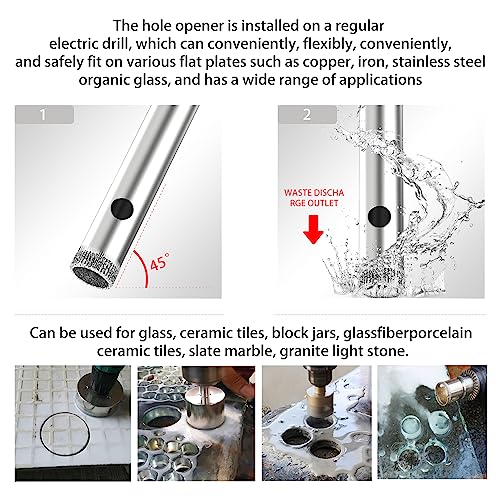 The hole opener is installed on a regular electric drill, which can conveniently, flexibly, conveniently, and safely fit on various flat plates such as copper, iron, stainless steel organic glass, and has a wide range of applications

1

45°

2

WASTE DISCHA RGE OUTLET

Can be used for glass, ceramic tiles, block jars, glassfiberporcelain ceramic tiles, slate marble, granite light stone.