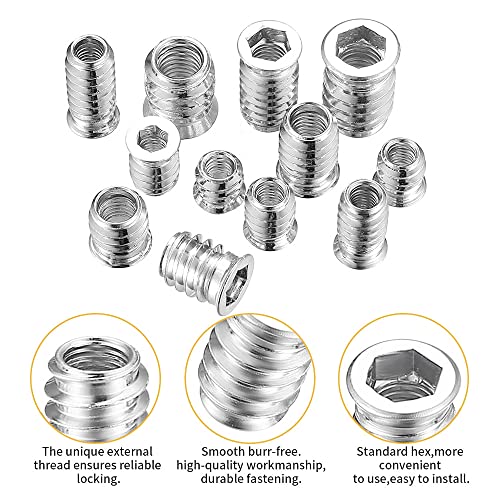 The unique external thread ensures reliable locking.

Smooth burr-free. high-quality workmanship, durable fastening.

Standard hex,more convenient to use,easy to install.