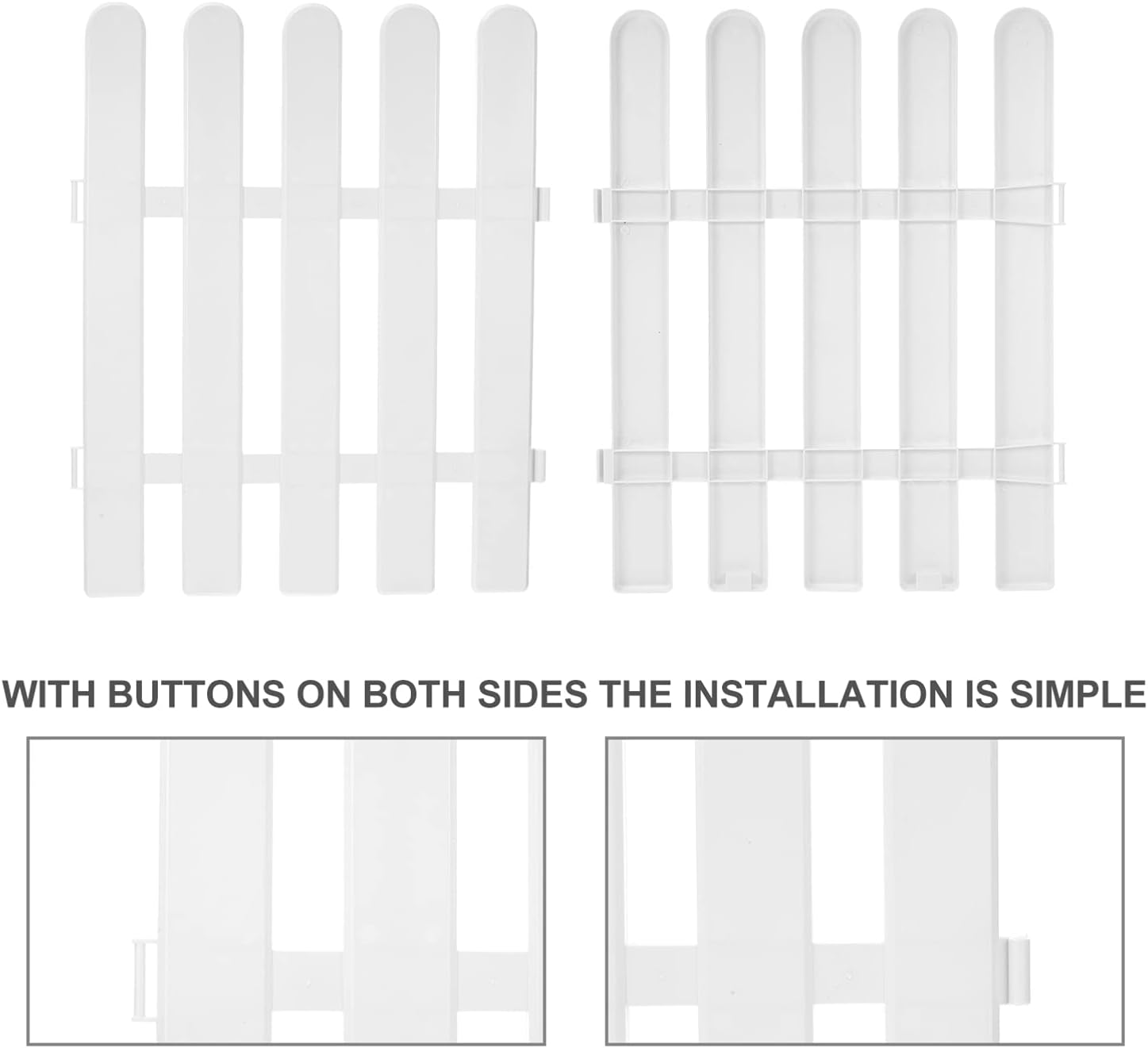 WITH BUTTONS ON BOTH SIDES THE INSTALLATION IS SIMPLE