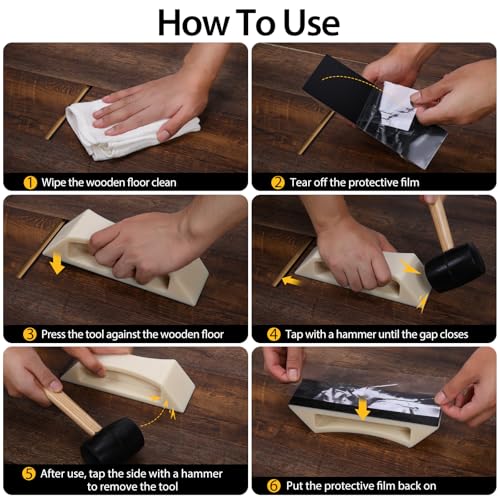 How To Use

1 Wipe the wooden floor clean

2 Tear off the protective film

3 Press the tool against the wooden floor

4 Tap with a hammer until the gap closes

5 After use, tap the side with a hammer to remove the tool

6 Put the protective film back on